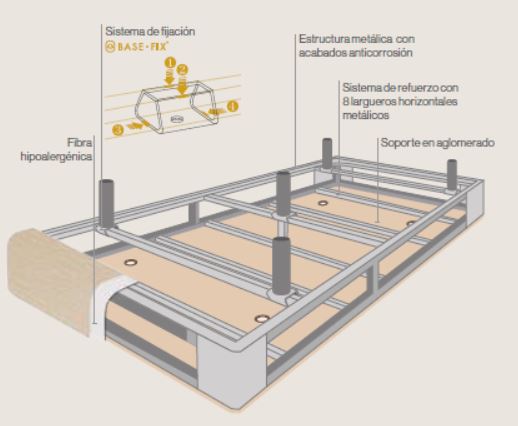 Sistema de fijación
BASE·FIX

1
2
3
4

Estructura metálica con acabados anticorrosión

Sistema de refuerzo con 8 largueros horizontales metálicos

Soporte en aglomerado

Fibra hipoalergénica